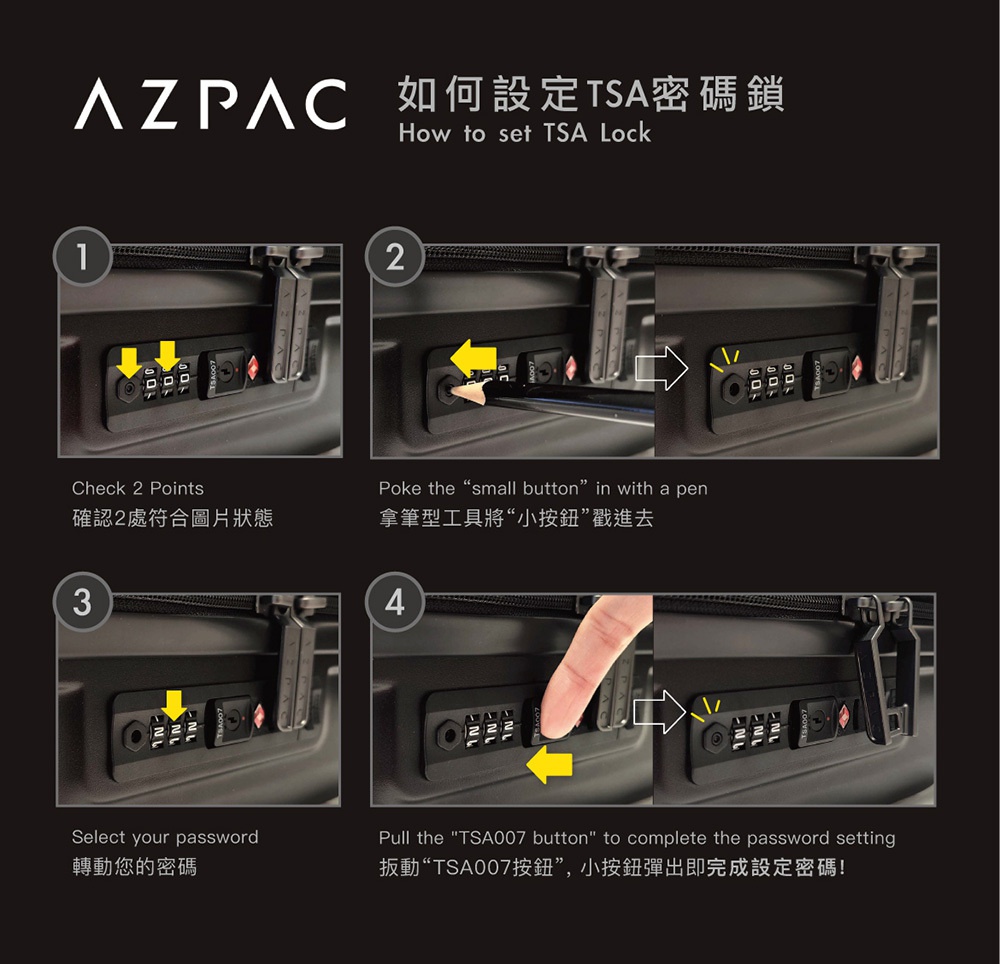 AZPAC 如何設定TSA密碼鎖
How to set TSA Lock

1

TSA007

Check 2 Points
確認2處符合圖片狀態

2

TSA007

Poke the “small button” in with a pen
拿筆型工具將“小按鈕”戳進去

3

TSA007

Select your password
轉動您的密碼

4

TSA007

Pull the "TSA007 button" to complete the password setting
扳動“TSA007按鈕”，小按鈕彈出即完成設定密碼!