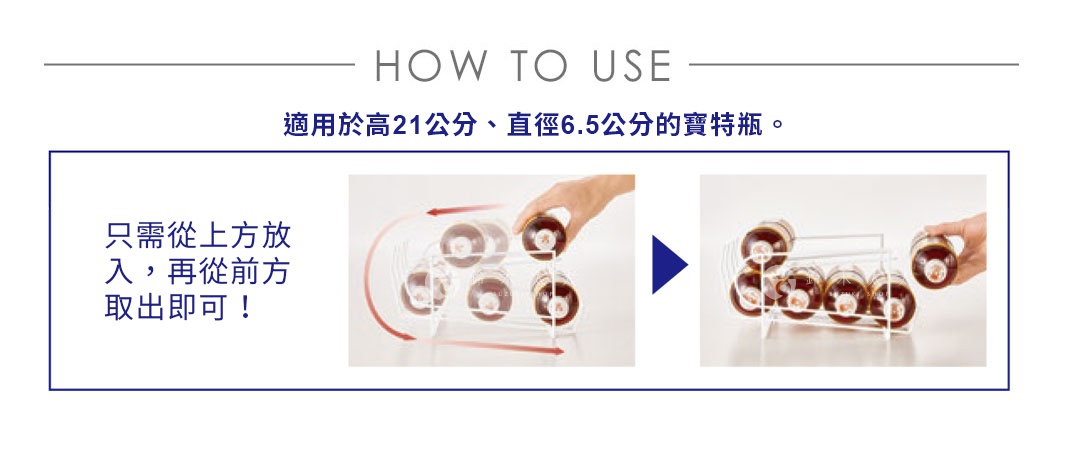 HOW TO USE

適用於高21公分、直徑6.5公分的寶特瓶。

只需從上方放入，再從前方取出即可！