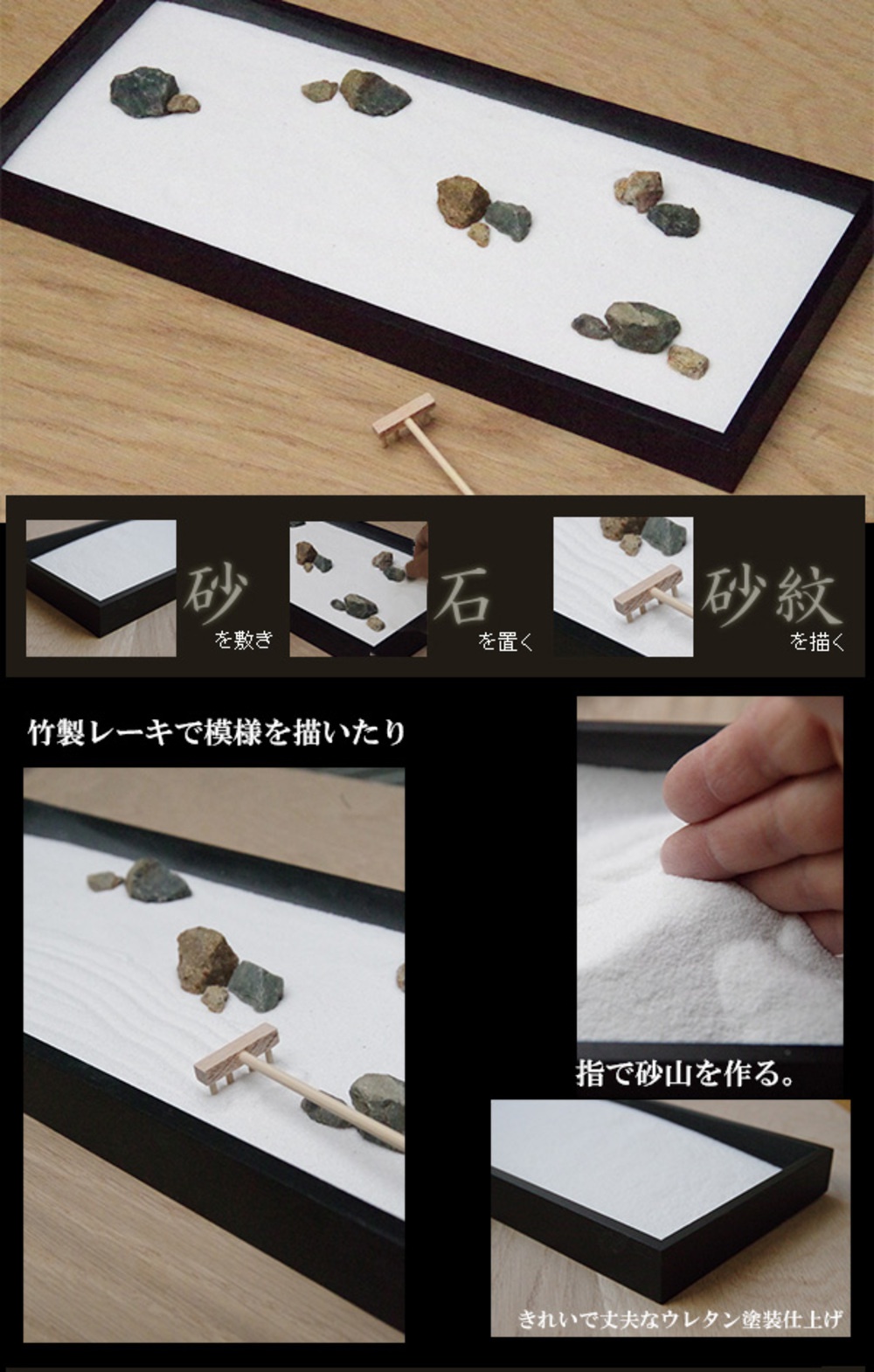 砂
を敷き

石
を置く

砂紋
を描く

竹製レーキで模様を描いたり

指で砂山を作る。

きれいで丈夫なウレタン塗装仕上げ