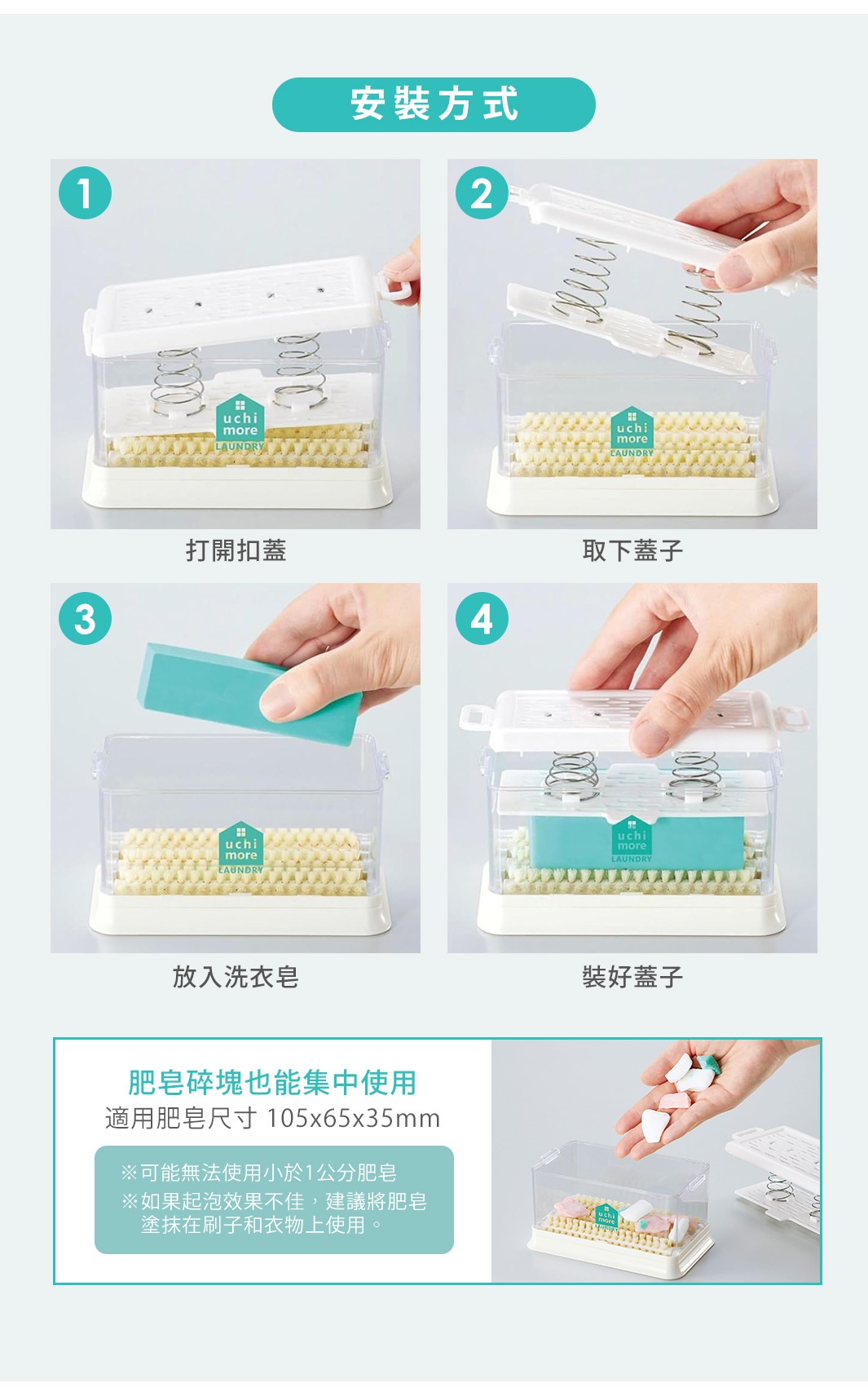 安裝方式

1
uchi more LAUNDRY
打開扣蓋

2
uchi more LAUNDRY
取下蓋子

3
uchi more LAUNDRY
放入洗衣皂

4
uchi more LAUNDRY
裝好蓋子

肥皂碎塊也能集中使用
適用肥皂尺寸 105x65x35mm

※可能無法使用小於1公分肥皂
※如果起泡效果不佳，建議將肥皂塗抹在刷子和衣物上使用。

uchi more LAUNDRY