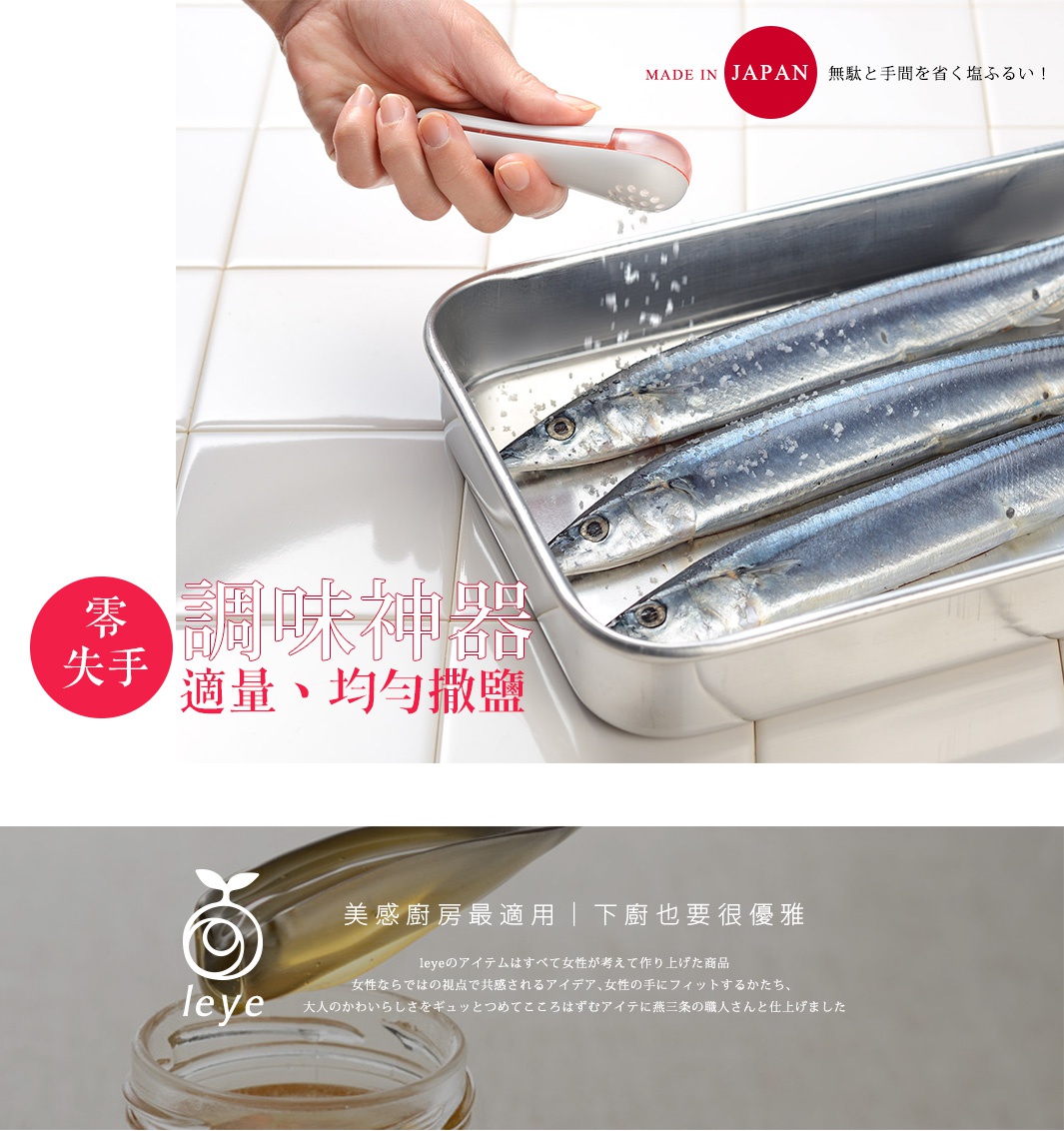 MADE IN JAPAN 無駄と手間を省く塩ふるい！

零失手

調味神器

適量、均勻撒鹽

leye

美感廚房最適用 ｜ 下廚也要很優雅

leyeのアイテムはすべて女性が考えて作り上げた商品
女性ならではの視点で共感されるアイデア、女性の手にフィットするかたち、
大人のかわいらしさをギュッとつめてこころはずむアイテに燕三条の職人さんと仕上げました