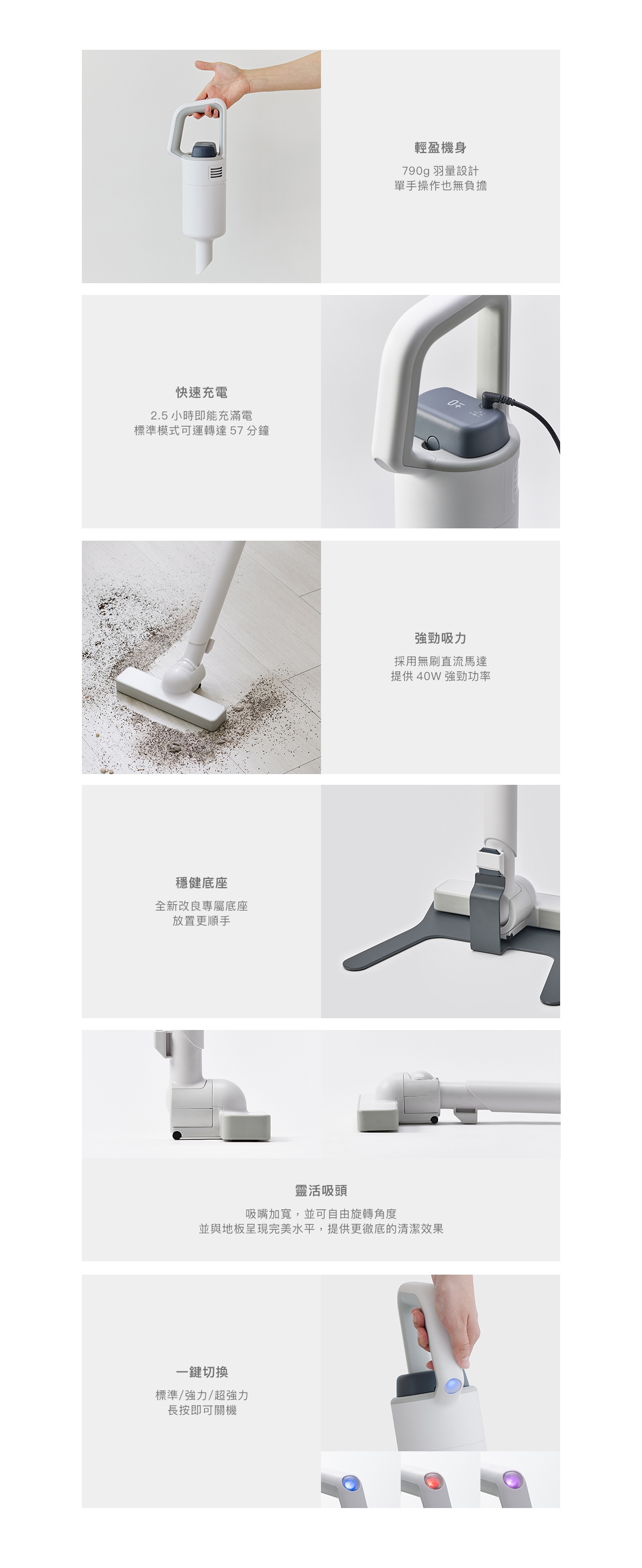 輕盈機身

790g 羽量設計
單手操作也無負擔

快速充電

2.5 小時即能充滿電
標準模式可運轉達 57 分鐘

強勁吸力

採用無刷直流馬達
提供 40W 強勁功率

穩健底座

全新改良專屬底座
放置更順手

靈活吸頭

吸嘴加寬，並可自由旋轉角度
並與地板呈現完美水平，提供更徹底的清潔效果

一鍵切換

標準/強力/超強力
長按即可關機