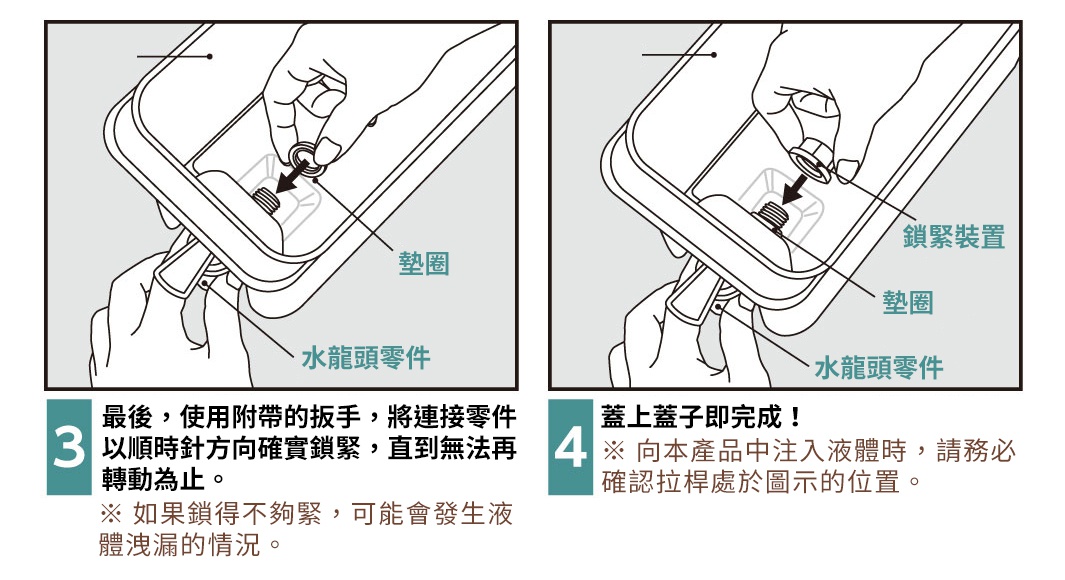 墊圈

水龍頭零件

3

最後，使用附帶的扳手，將連接零件以順時針方向確實鎖緊，直到無法再轉動為止。

※ 如果鎖得不夠緊，可能會發生液體洩漏的情況。

鎖緊裝置

墊圈

水龍頭零件

4

蓋上蓋子即完成！

※ 向本產品中注入液體時，請務必確認拉桿處於圖示的位置。