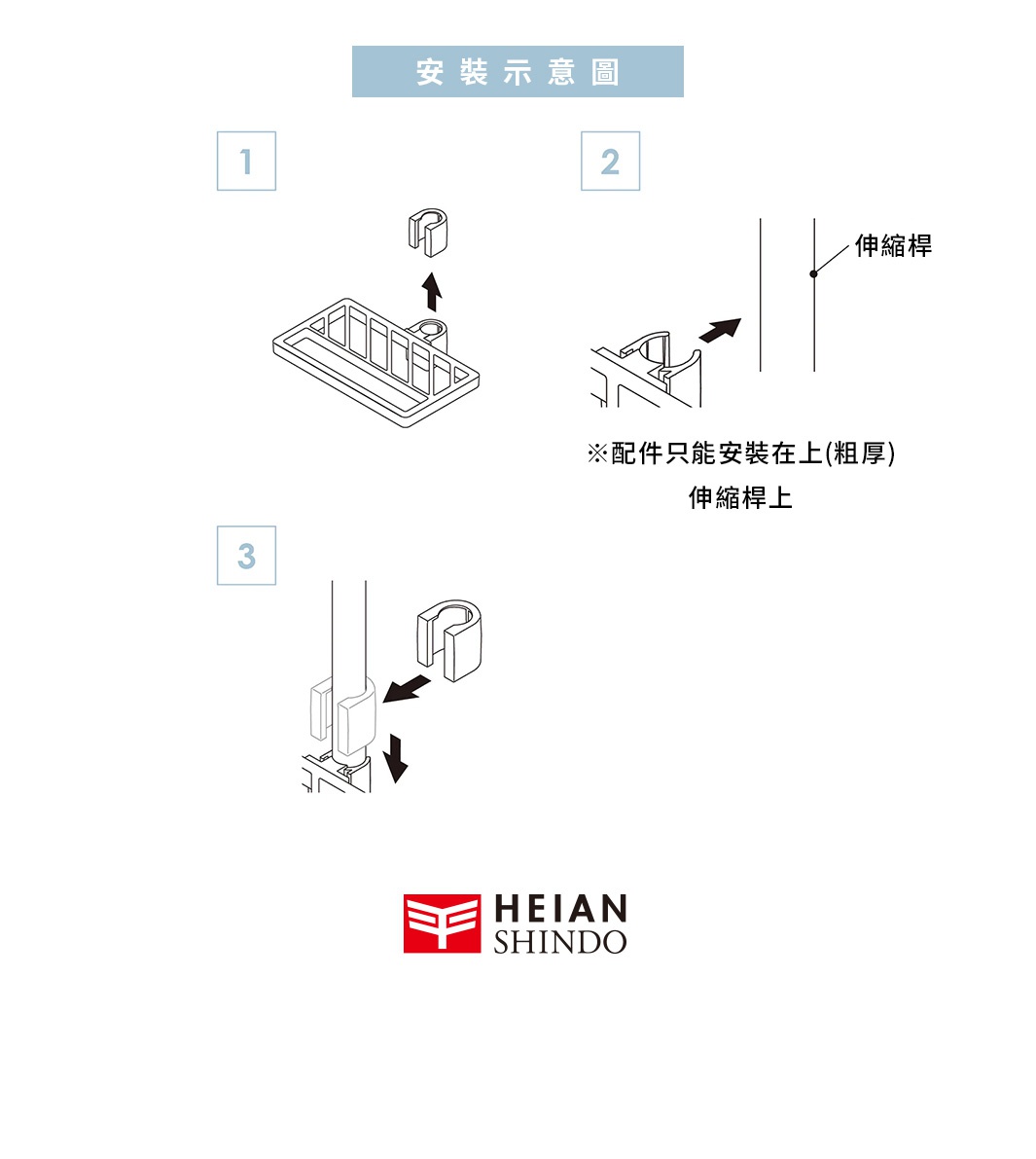 安裝示意圖

1

2

伸縮桿

※配件只能安裝在上(粗厚)
伸縮桿上

3

HEIAN
SHINDO