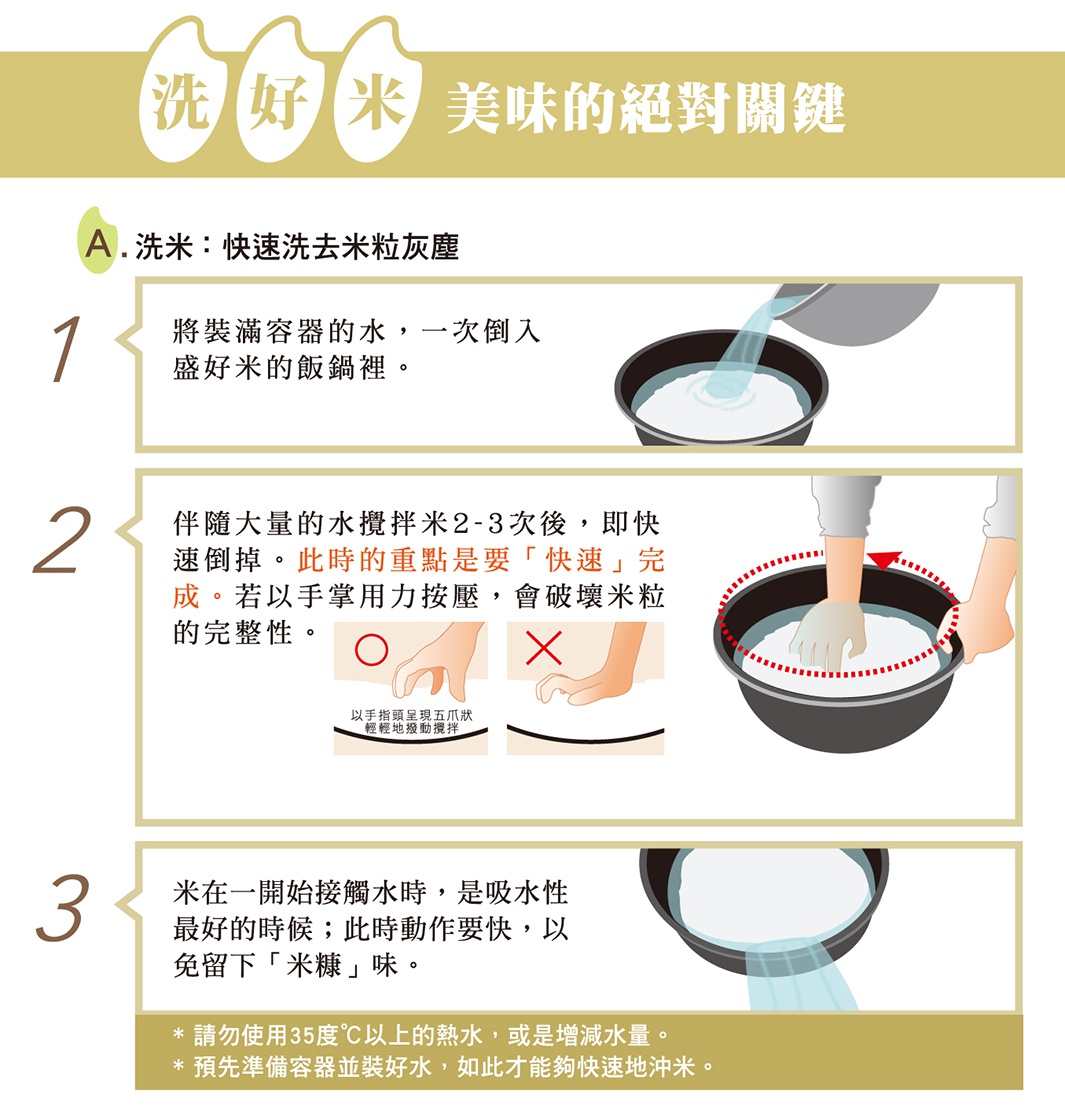 洗好米 美味的絕對關鍵

A. 洗米：快速洗去米粒灰塵

1
將裝滿容器的水，一次倒入盛好米的飯鍋裡。

2
伴隨大量的水攪拌米2-3次後，即快速倒掉。此時的重點是要「快速」完成。若以手掌用力按壓，會破壞米粒的完整性。

○
以手指頭呈現五爪狀輕輕地撥動攪拌

×

3
米在一開始接觸水時，是吸水性最好的時候；此時動作要快，以免留下「米糠」味。

* 請勿使用35度℃以上的熱水，或是增減水量。
* 預先準備容器並裝好水，如此才能夠快速地沖米。