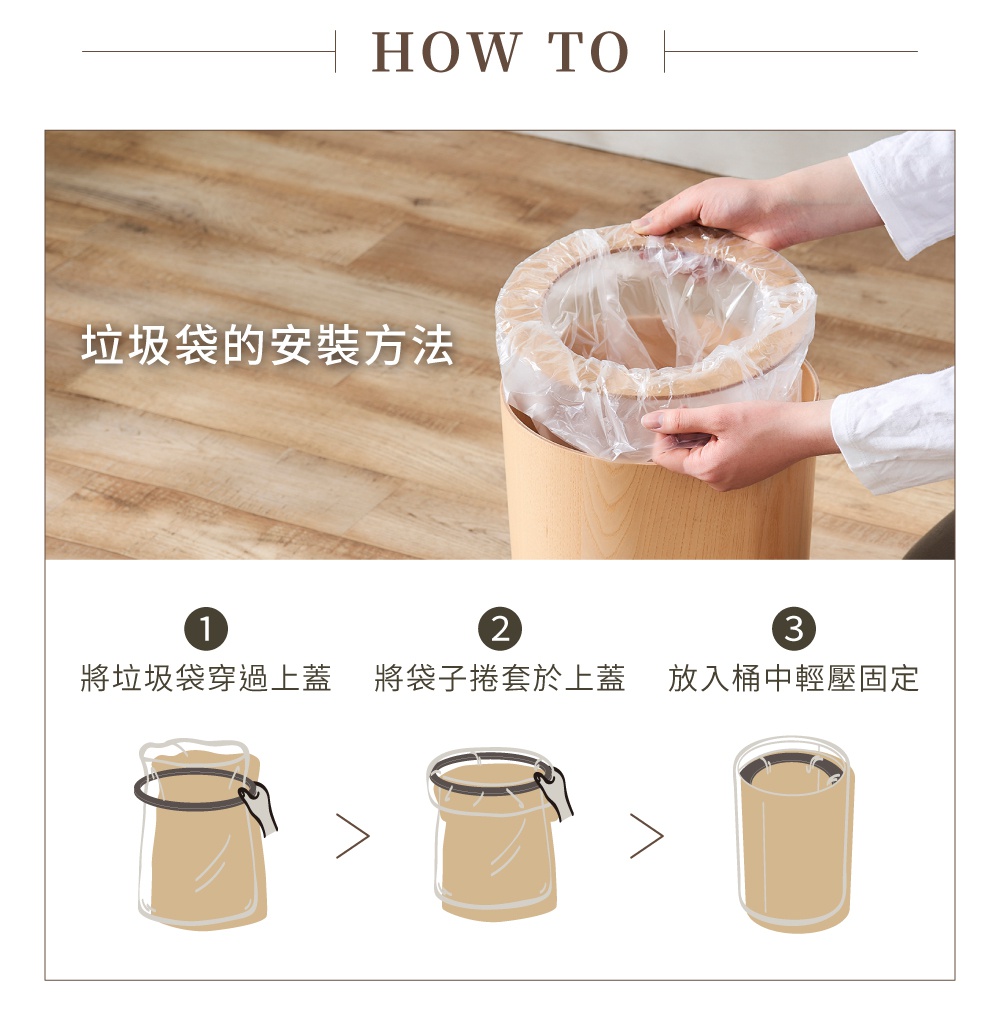 HOW TO

垃圾袋的安裝方法

1
將垃圾袋穿過上蓋

2
將袋子捲套於上蓋

3
放入桶中輕壓固定