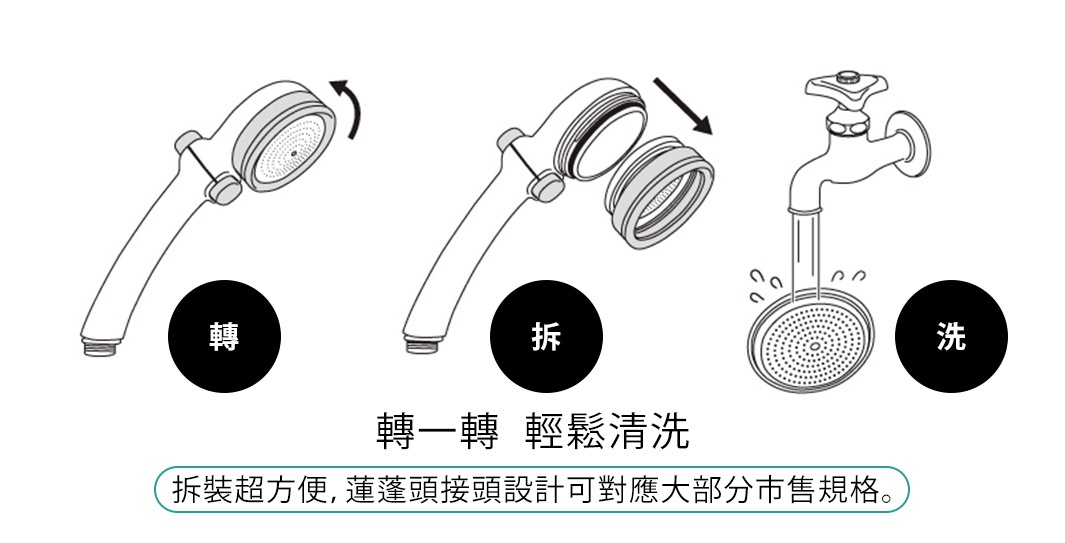 轉

拆

洗

轉一轉 輕鬆清洗

拆裝超方便, 蓮蓬頭接頭設計可對應大部分市售規格。