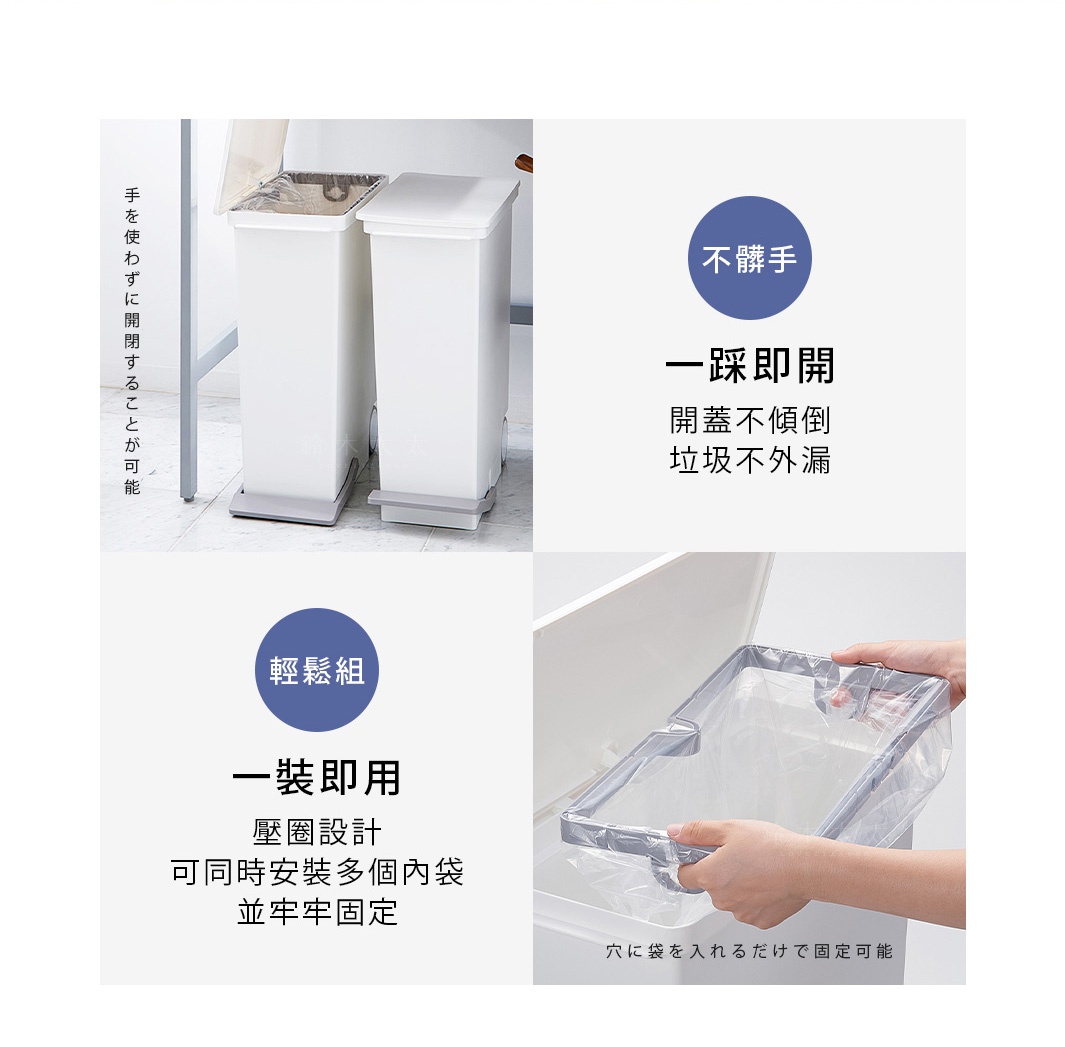 手を使わずに開閉することが可能

不髒手

一踩即開

開蓋不傾倒
垃圾不外漏

輕鬆組

一裝即用

壓圈設計
可同時安裝多個內袋
並牢牢固定

穴に袋を入れるだけで固定可能