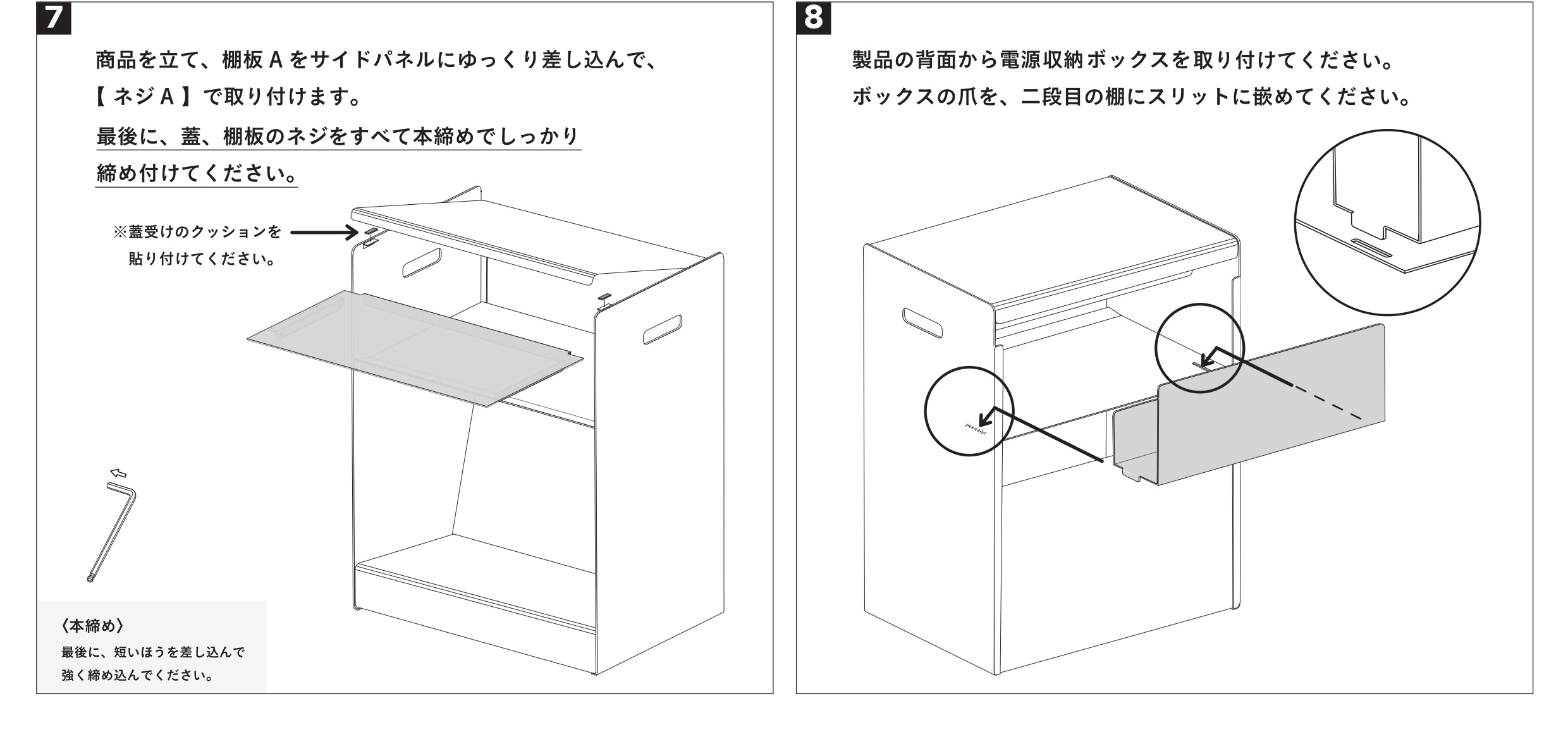 7

商品を立て、棚板 A をサイドパネルにゆっくり差し込んで、【 ネジ A 】で取り付けます。

最後に、蓋、棚板のネジをすべて本締めでしっかり締め付けてください。

※蓋受けのクッションを貼り付けてください。

〈本締め〉
最後に、短いほうを差し込んで強く締め込んでください。

8

製品の背面から電源収納ボックスを取り付けてください。
ボックスの爪を、二段目の棚にスリットに嵌めてください。