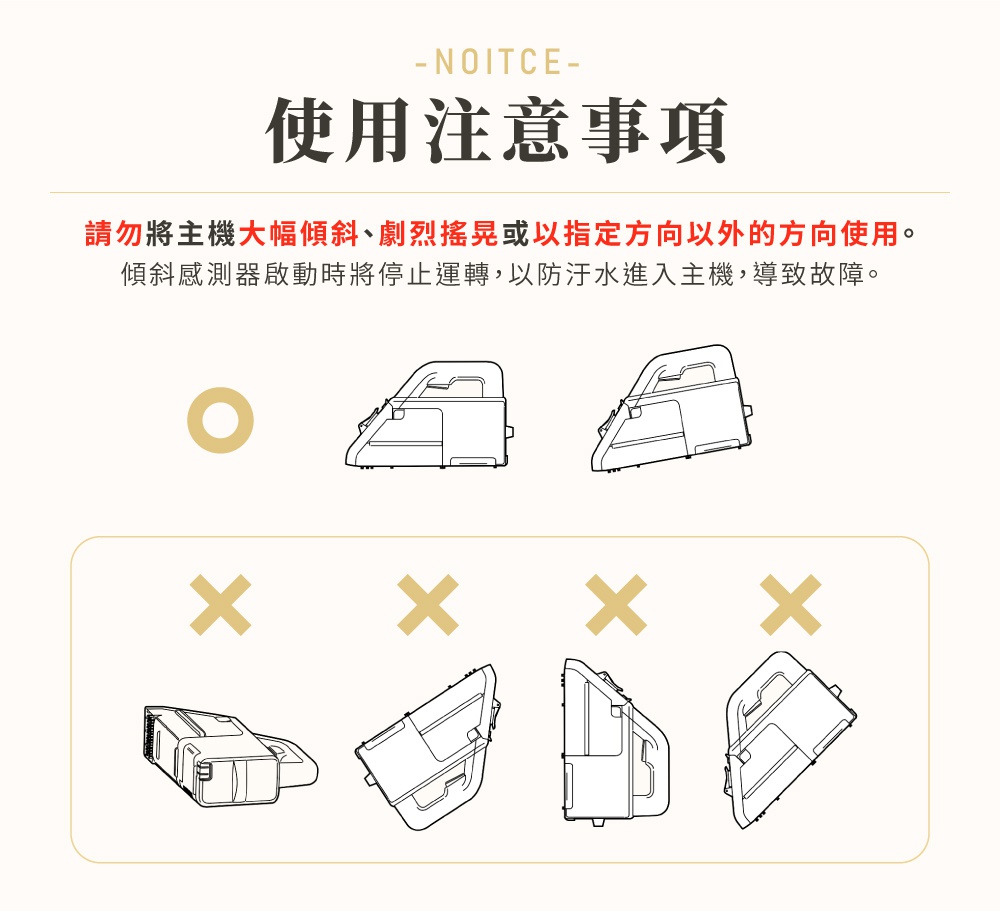 -NOITCE-

使用注意事項

請勿將主機大幅傾斜、劇烈搖晃或以指定方向以外的方向使用。
傾斜感測器啟動時將停止運轉，以防汙水進入主機，導致故障。