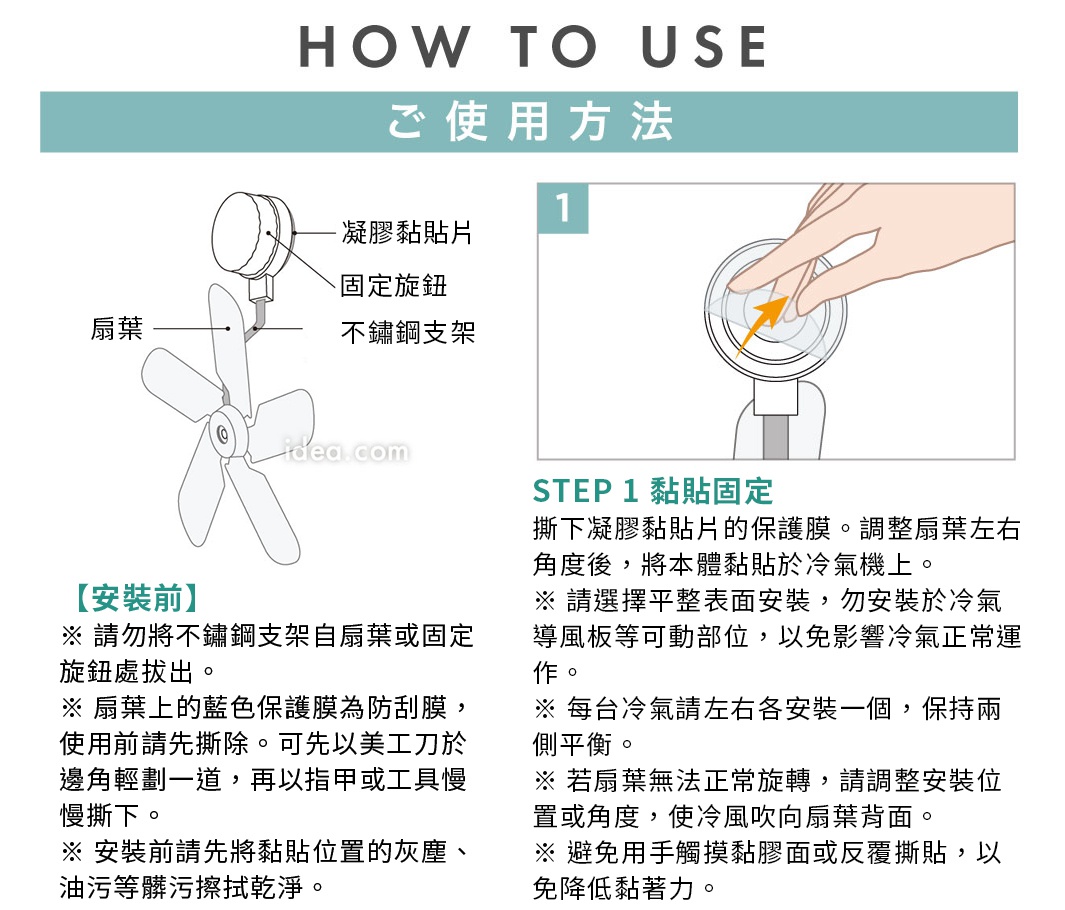 HOW TO USE

ご使用方法

凝膠黏貼片
固定旋鈕
扇葉
不鏽鋼支架

idea.com

【安裝前】
※ 請勿將不鏽鋼支架自扇葉或固定旋鈕處拔出。
※ 扇葉上的藍色保護膜為防刮膜，使用前請先撕除。可先以美工刀於邊角輕劃一道，再以指甲或工具慢慢撕下。
※ 安裝前請先將黏貼位置的灰塵、油污等髒污擦拭乾淨。

1

STEP 1 黏貼固定
撕下凝膠黏貼片的保護膜。調整扇葉左右角度後，將本體黏貼於冷氣機上。
※ 請選擇平整表面安裝，勿安裝於冷氣導風板等可動部位，以免影響冷氣正常運作。
※ 每台冷氣請左右各安裝一個，保持兩側平衡。
※ 若扇葉無法正常旋轉，請調整安裝位置或角度，使冷風吹向扇葉背面。
※ 避免用手觸摸黏膠面或反覆撕貼，以免降低黏著力。