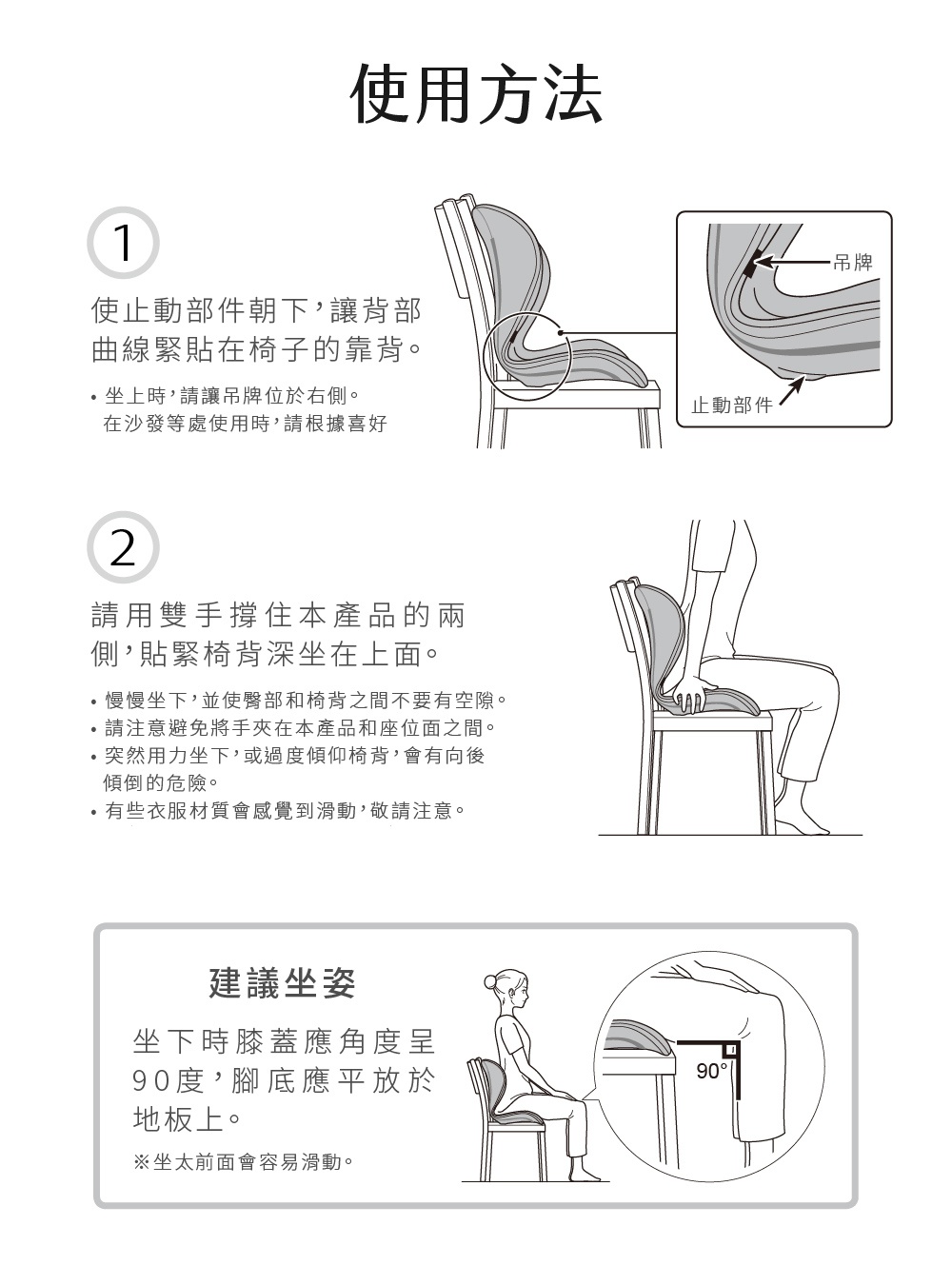 使用方法

1

使止動部件朝下，讓背部曲線緊貼在椅子的靠背。

• 坐上時，請讓吊牌位於右側。
在沙發等處使用時，請根據喜好

吊牌

止動部件

2

請用雙手撐住本產品的兩側，貼緊椅背深坐在上面。

• 慢慢坐下，並使臀部和椅背之間不要有空隙。
• 請注意避免將手夾在本產品和座位面之間。
• 突然用力坐下，或過度傾仰椅背，會有向後傾倒的危險。
• 有些衣服材質會感覺到滑動，敬請注意。

建議坐姿

坐下時膝蓋應角度呈90度，腳底應平放於地板上。

※坐太前面會容易滑動。

90°