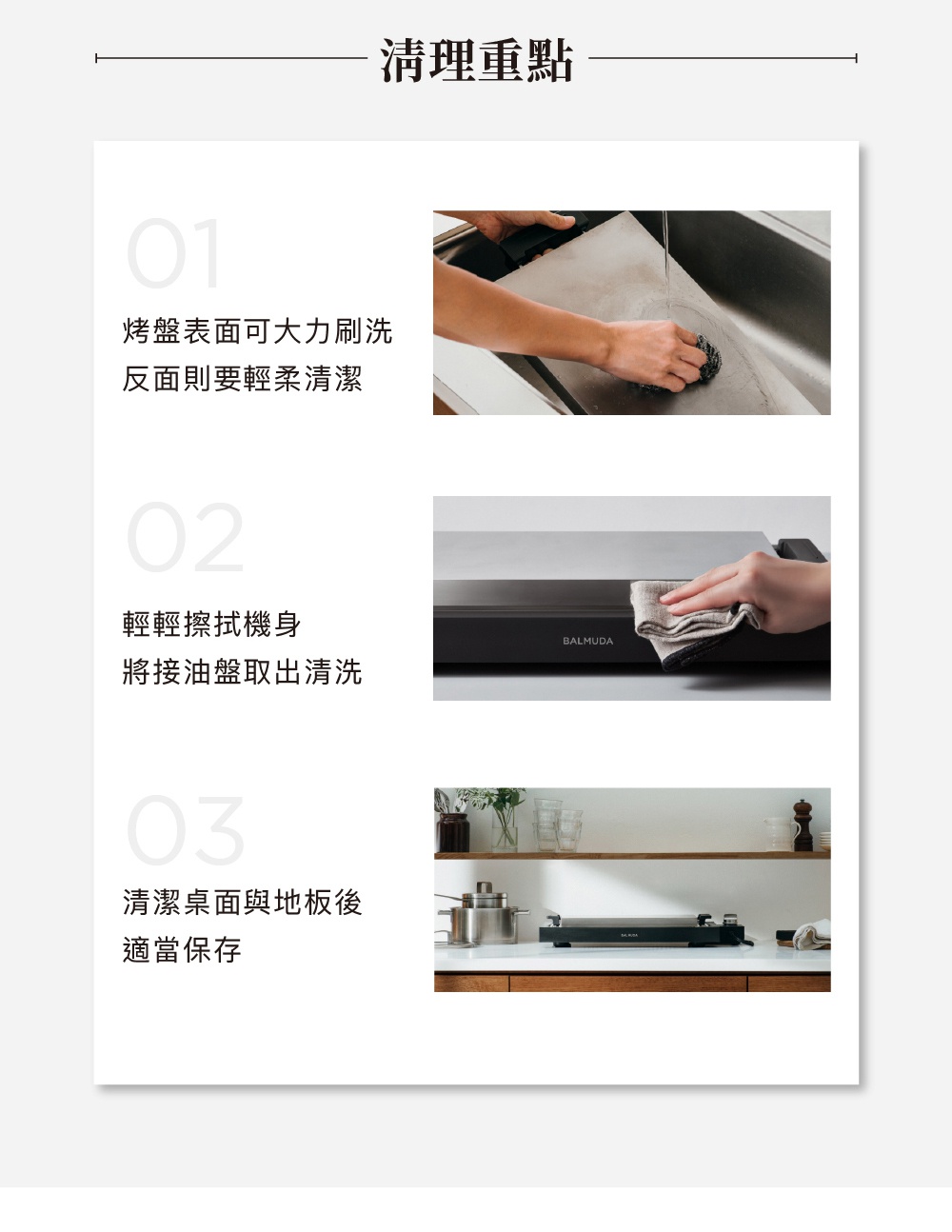 清理重點

01

烤盤表面可大力刷洗
反面則要輕柔清潔

02

輕輕擦拭機身
將接油盤取出清洗

BALMUDA

03

清潔桌面與地板後
適當保存

BALMUDA