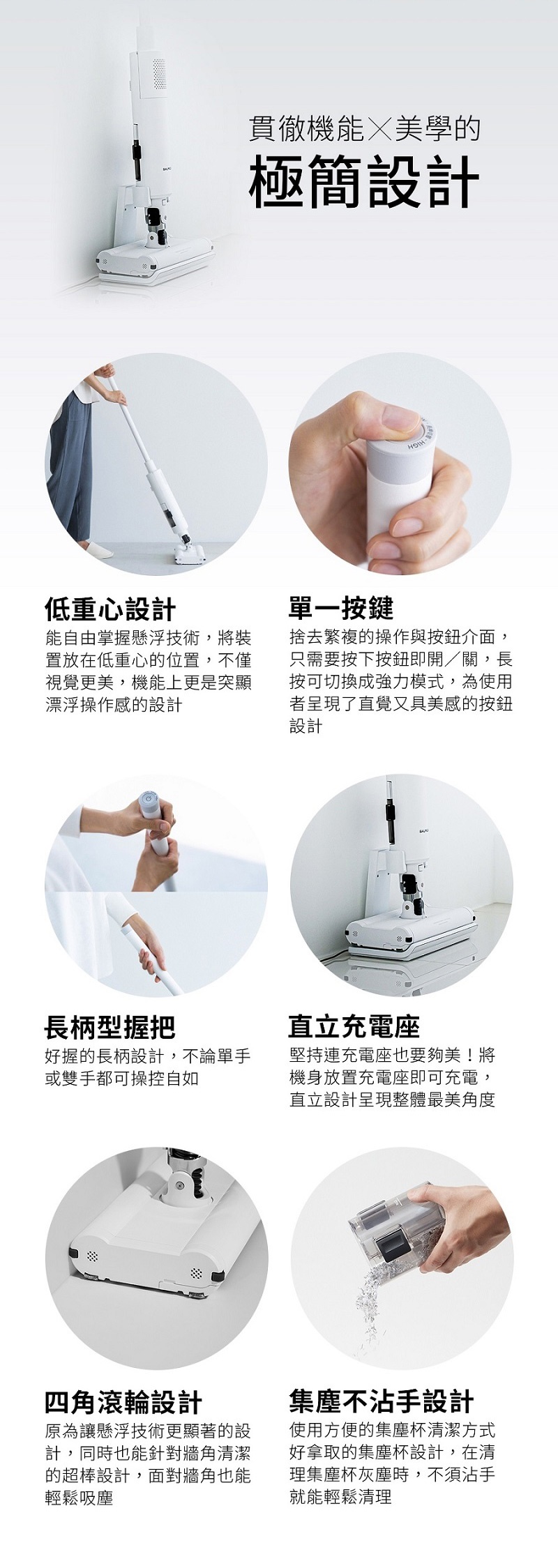 貫徹機能×美學的
極簡設計

低重心設計
能自由掌握懸浮技術，將裝置放在低重心的位置，不僅視覺更美，機能上更是突顯漂浮操作感的設計

單一按鍵
捨去繁複的操作與按鈕介面，只需要按下按鈕即開／關，長按可切換成強力模式，為使用者呈現了直覺又具美感的按鈕設計

長柄型握把
好握的長柄設計，不論單手或雙手都可操控自如

直立充電座
堅持連充電座也要夠美！將機身放置充電座即可充電，直立設計呈現整體最美角度

四角滾輪設計
原為讓懸浮技術更顯著的設計，同時也能針對牆角清潔的超棒設計，面對牆角也能輕鬆吸塵

集塵不沾手設計
使用方便的集塵杯清潔方式好拿取的集塵杯設計，在清理集塵杯灰塵時，不須沾手就能輕鬆清理