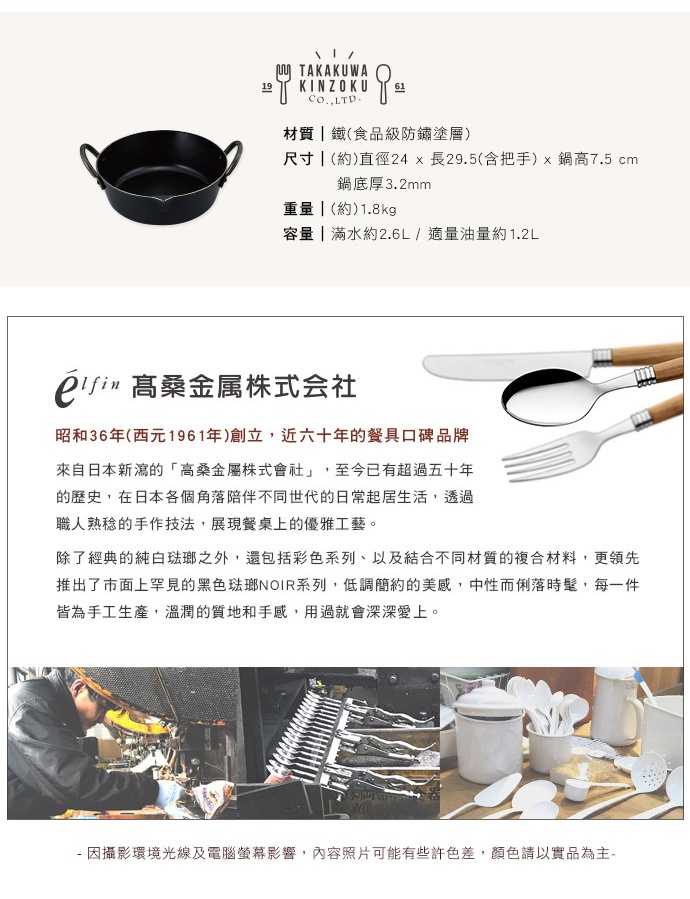 19 TAKAKUWA KINZOKU CO.,LTD. 61

材質 | 鐵(食品級防鏽塗層)
尺寸 | (約)直徑24 x 長29.5(含把手) x 鍋高7.5 cm
鍋底厚3.2mm
重量 | (約)1.8kg
容量 | 滿水約2.6L / 適量油量約1.2L

élfin 高桑金属株式会社

昭和36年(西元1961年)創立，近六十年的餐具口碑品牌

來自日本新瀉的「高桑金屬株式會社」，至今已有超過五十年的歷史，在日本各個角落陪伴不同世代的日常起居生活，透過職人熟稔的手作技法，展現餐桌上的優雅工藝。

除了經典的純白琺瑯之外，還包括彩色系列、以及結合不同材質的複合材料，更領先推出了市面上罕見的黑色琺瑯NOIR系列，低調簡約的美感，中性而俐落時髦，每一件皆為手工生產，溫潤的質地和手感，用過就會深深愛上。

- 因攝影環境光線及電腦螢幕影響，內容照片可能有些許色差，顏色請以實品為主-