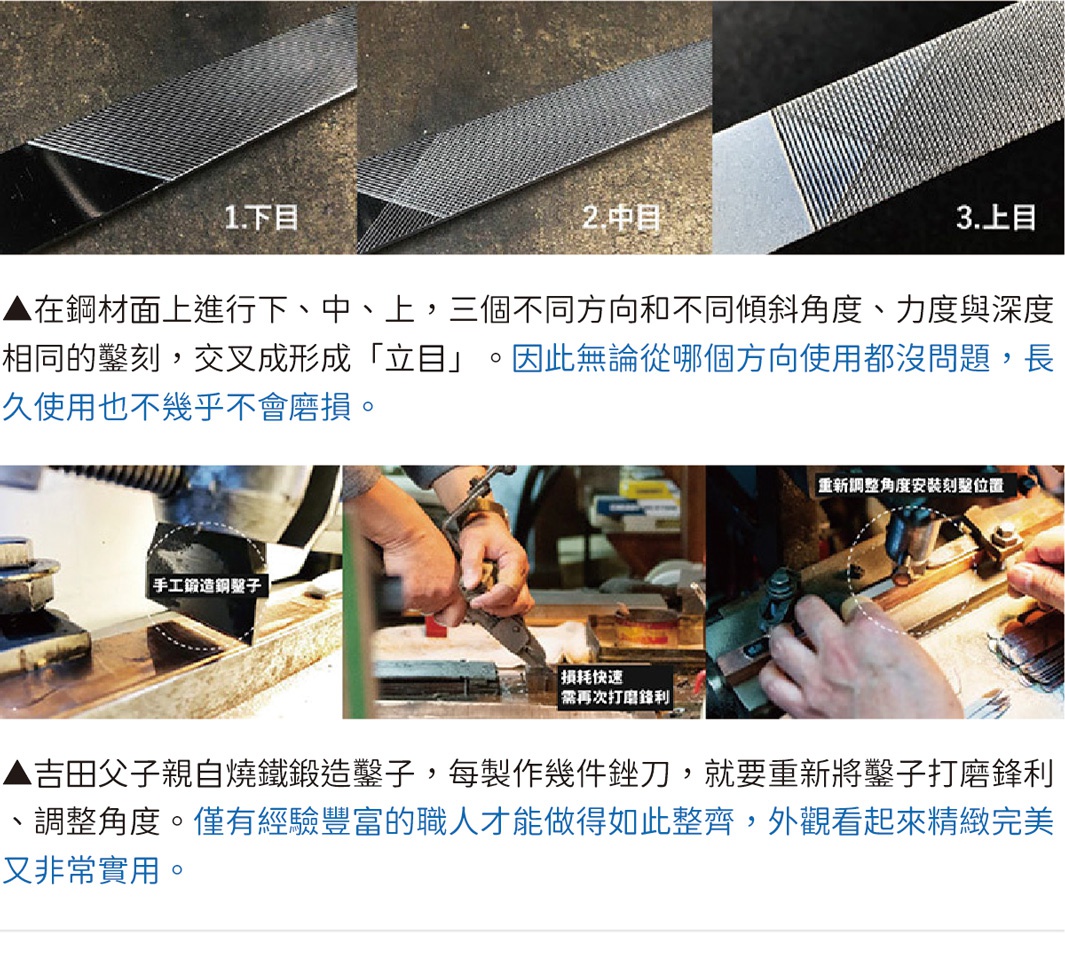 1.下目

2.中目

3.上目

▲在鋼材面上進行下、中、上，三個不同方向和不同傾斜角度、力度與深度相同的鑿刻，交叉成形成「立目」。因此無論從哪個方向使用都沒問題，長久使用也不幾乎不會磨損。

手工鍛造鋼鑿子

損耗快速
需再次打磨鋒利

重新調整角度安裝刻鑿位置

▲吉田父子親自燒鐵鍛造鑿子，每製作幾件銼刀，就要重新將鑿子打磨鋒利、調整角度。僅有經驗豐富的職人才能做得如此整齊，外觀看起來精緻完美又非常實用。