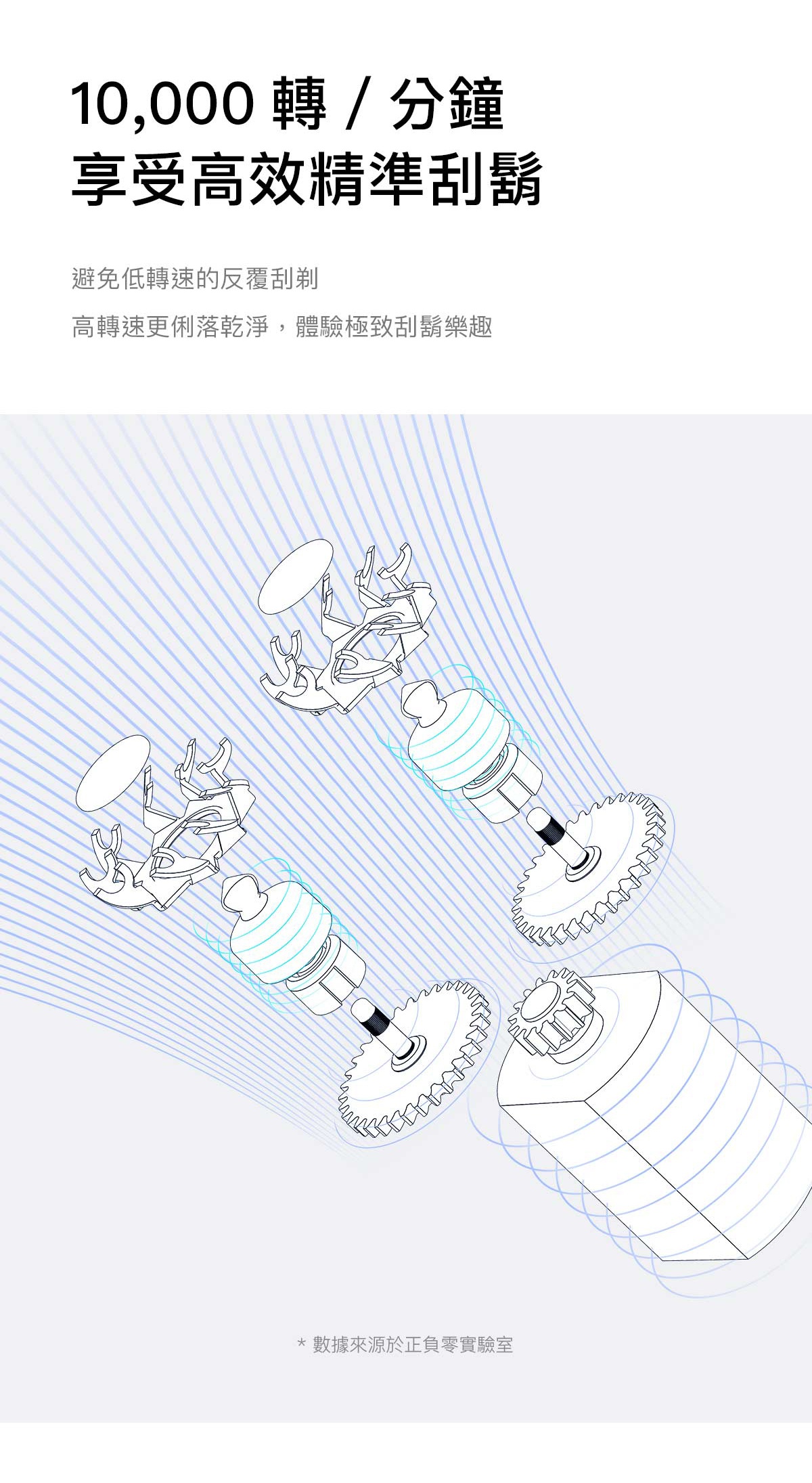 10,000 轉 / 分鐘
享受高效精準刮鬍

避免低轉速的反覆刮剃
高轉速更俐落乾淨，體驗極致刮鬍樂趣

* 數據來源於正負零實驗室