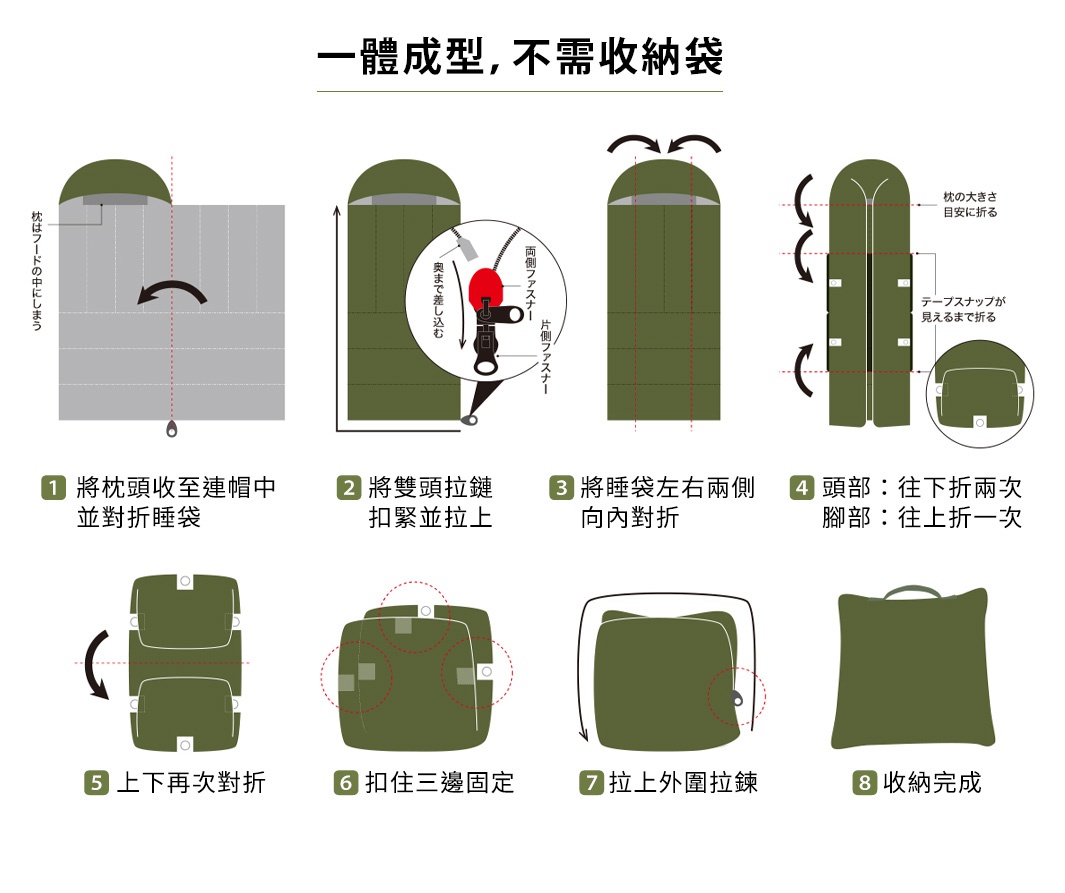 一體成型, 不需收納袋

枕はフードの中にしまう

奥まで差し込む
両側ファスナー
片側ファスナー

枕の大きさ目安に折る
テープスナップが見えるまで折る

1 將枕頭收至連帽中並對折睡袋

2 將雙頭拉鏈扣緊並拉上

3 將睡袋左右兩側向內對折

4 頭部：往下折兩次
腳部：往上折一次

5 上下再次對折

6 扣住三邊固定

7 拉上外圍拉鍊

8 收納完成