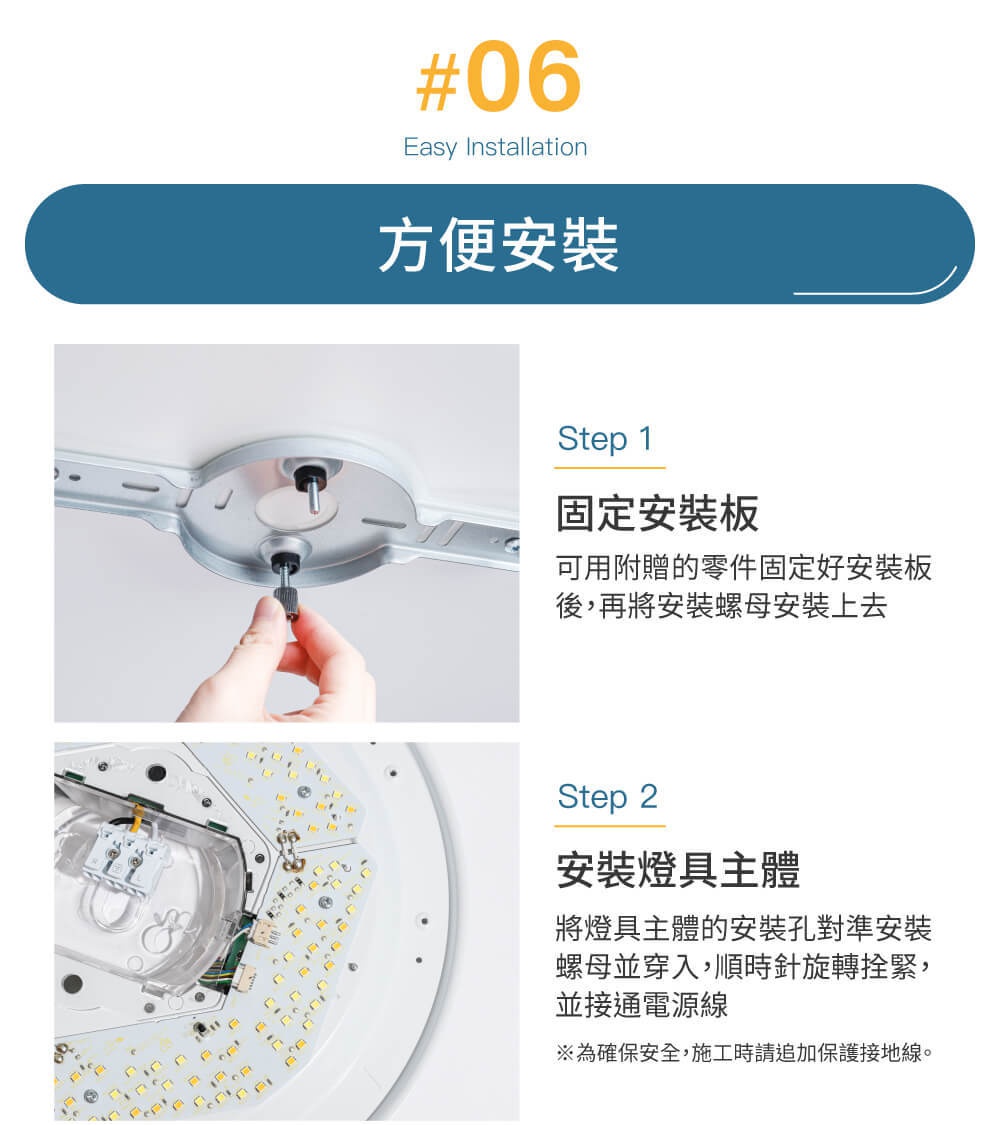 #06
Easy Installation

方便安裝

Step 1

固定安裝板

可用附贈的零件固定好安裝板後，再將安裝螺母安裝上去

Step 2

安裝燈具主體

將燈具主體的安裝孔對準安裝螺母並穿入，順時針旋轉拴緊，並接通電源線

※為確保安全，施工時請追加保護接地線。