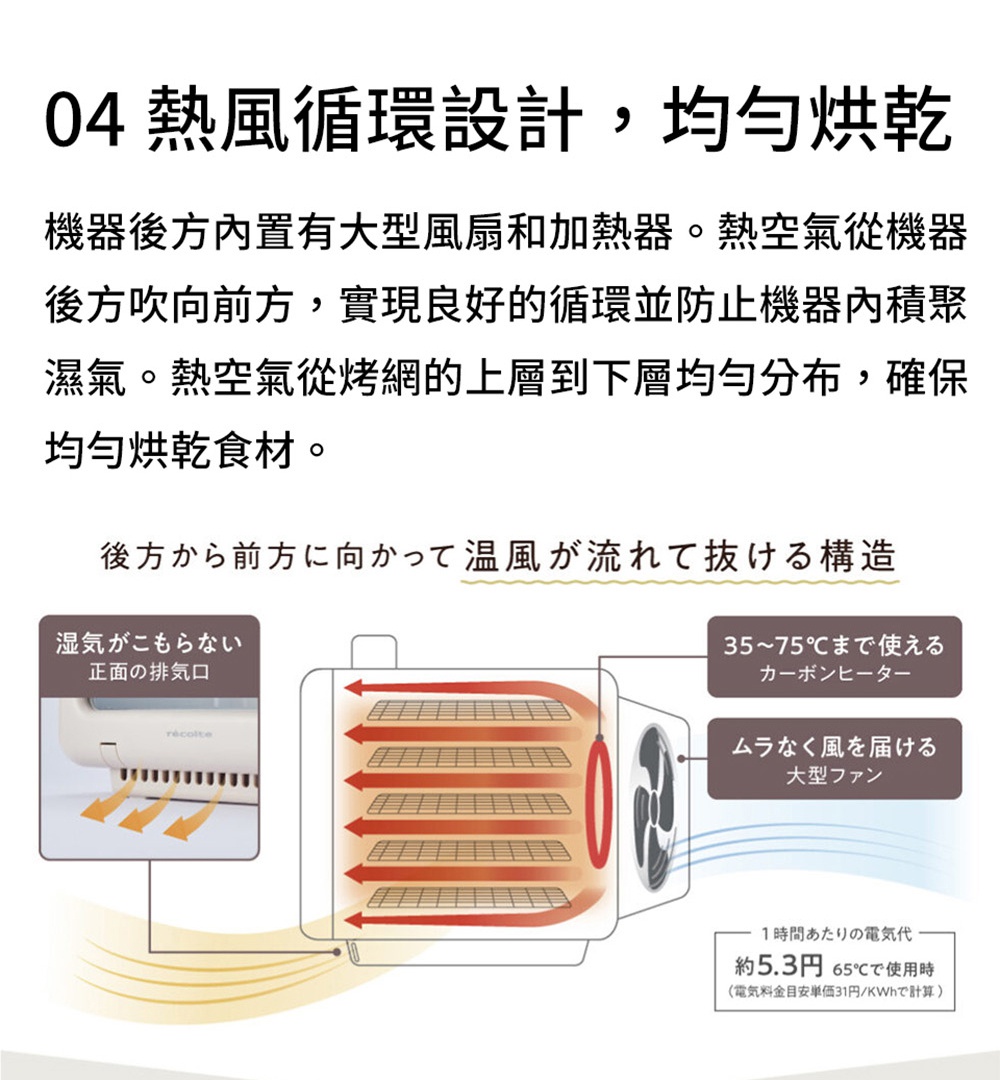 04 熱風循環設計，均勻烘乾

機器後方內置有大型風扇和加熱器。熱空氣從機器後方吹向前方，實現良好的循環並防止機器內積聚濕氣。熱空氣從烤網的上層到下層均勻分布，確保均勻烘乾食材。

後方から前方に向かって温風が流れて抜ける構造

湿気がこもらない
正面の排気口

récolte

35~75℃まで使える
カーボンヒーター

ムラなく風を届ける
大型ファン

1時間あたりの電気代
約5.3円 65℃で使用時
（電気料金目安単価31円/KWhで計算）